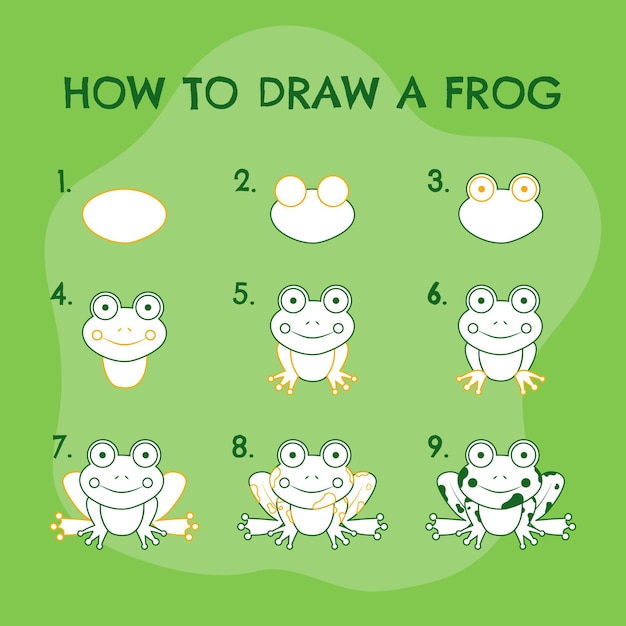 HOW TO DRAW A FROG

1.

2.

3.

4.

5.

6.

7.

8.

9.